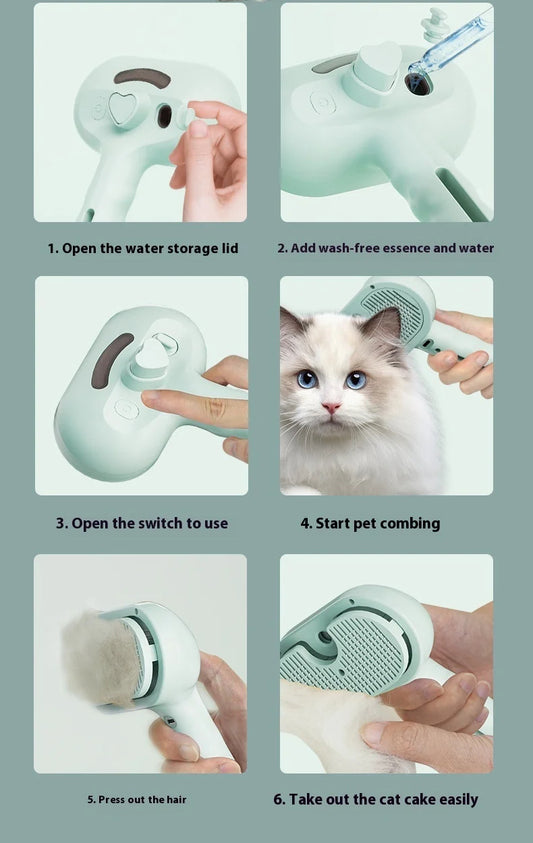 1. Open the water storage lid

2. Add wash-free essence and water

3. Open the switch to use

4. Start pet combing

5. Press out the hair

6. Take out the cat cake easily